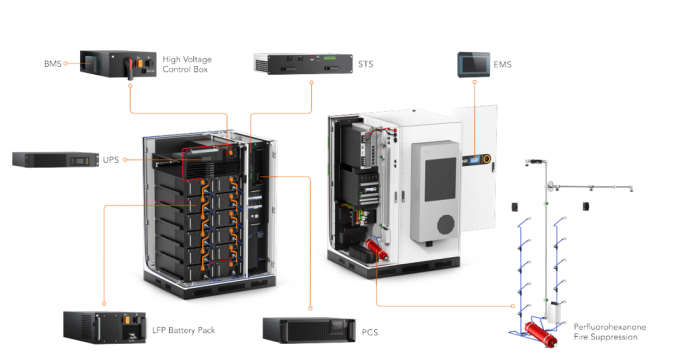 BMS

High Voltage Control Box

STS

EMS

UPS

LFP Battery Pack

PCS

Perfluorohexanone Fire Suppression